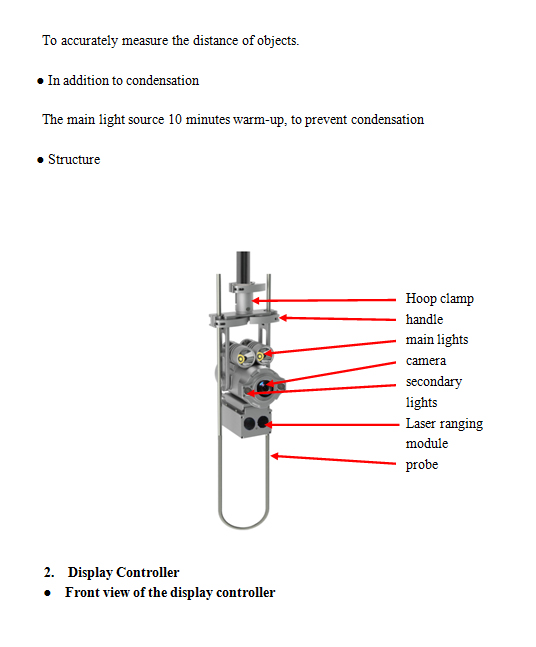 To accurately measure the distance of objects.

● In addition to condensation

The main light source 10 minutes warm-up, to prevent condensation

● Structure

Hoop clamp
handle
main lights
camera
secondary lights
Laser ranging module
probe

2. Display Controller
● Front view of the display controller